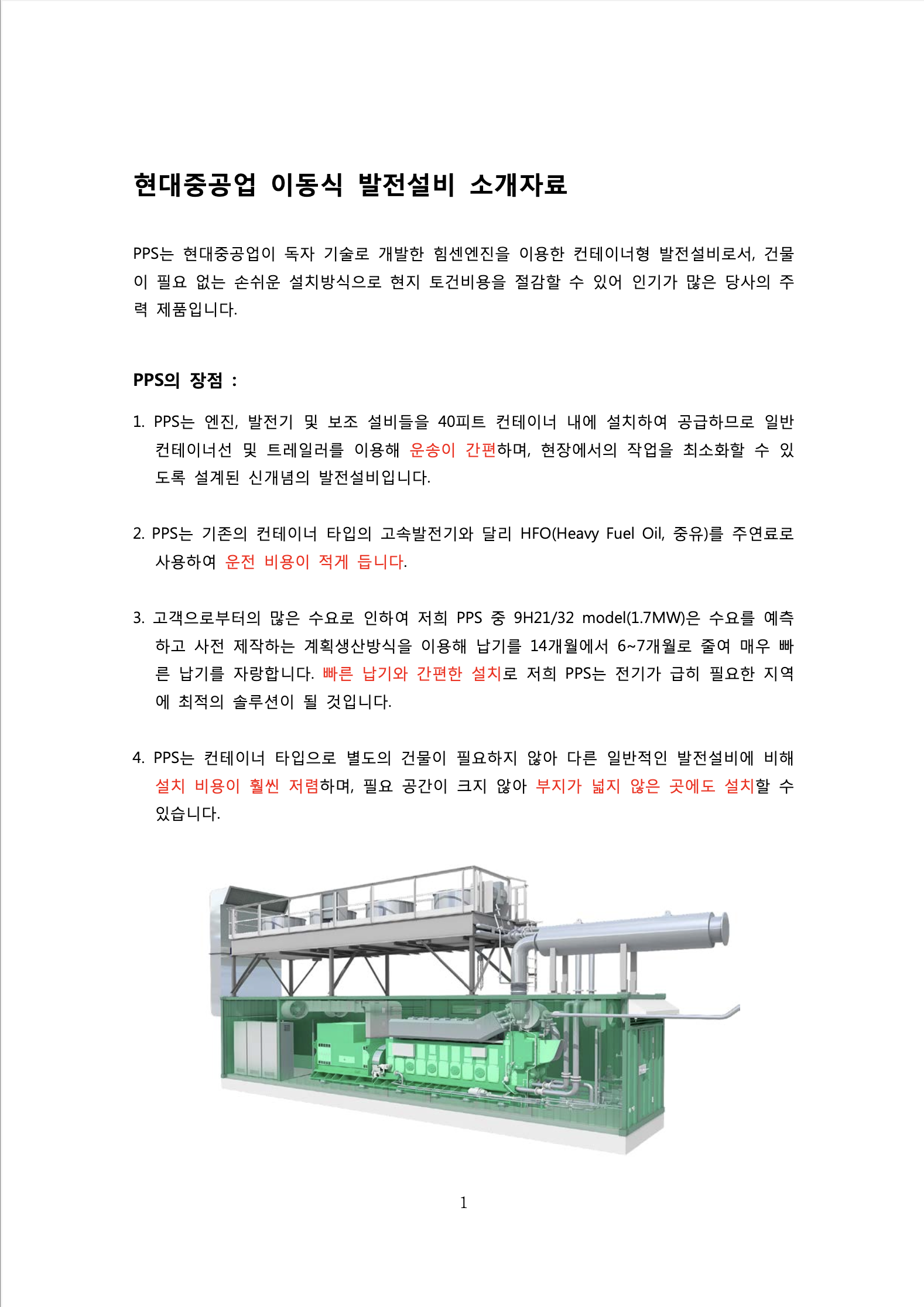 현대중공업 이동식 발전설비 소개자료

PPS는 현대중공업이 독자 기술로 개발한 힘센엔진을 이용한 컨테이너형 발전설비로서, 건물이 필요 없는 손쉬운 설치방식으로 현지 토건비용을 절감할 수 있어 인기가 많은 당사의 주력 제품입니다.

PPS의 장점 :

1. PPS는 엔진, 발전기 및 보조 설비들을 40피트 컨테이너 내에 설치하여 공급하므로 일반 컨테이너선 및 트레일러를 이용해 운송이 간편하며, 현장에서의 작업을 최소화할 수 있도록 설계된 신개념의 발전설비입니다.

2. PPS는 기존의 컨테이너 타입의 고속발전기와 달리 HFO(Heavy Fuel Oil, 중유)를 주연료로 사용하여 운전 비용이 적게 듭니다.

3. 고객으로부터의 많은 수요로 인하여 저희 PPS 중 9H21/32 model(1.7MW)은 수요를 예측하고 사전 제작하는 계획생산방식을 이용해 납기를 14개월에서 6~7개월로 줄여 매우 빠른 납기를 자랑합니다. 빠른 납기와 간편한 설치로 저희 PPS는 전기가 급히 필요한 지역에 최적의 솔루션이 될 것입니다.

4. PPS는 컨테이너 타입으로 별도의 건물이 필요하지 않아 다른 일반적인 발전설비에 비해 설치 비용이 훨씬 저렴하며, 필요 공간이 크지 않아 부지가 넓지 않은 곳에도 설치할 수 있습니다.

1